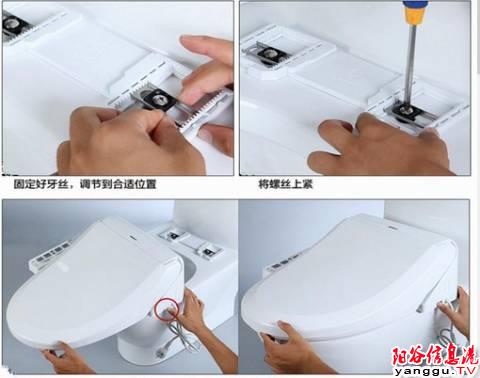 固定好牙丝，调节到合适位置

将螺丝上紧

阳谷信息港
yanggu.TV